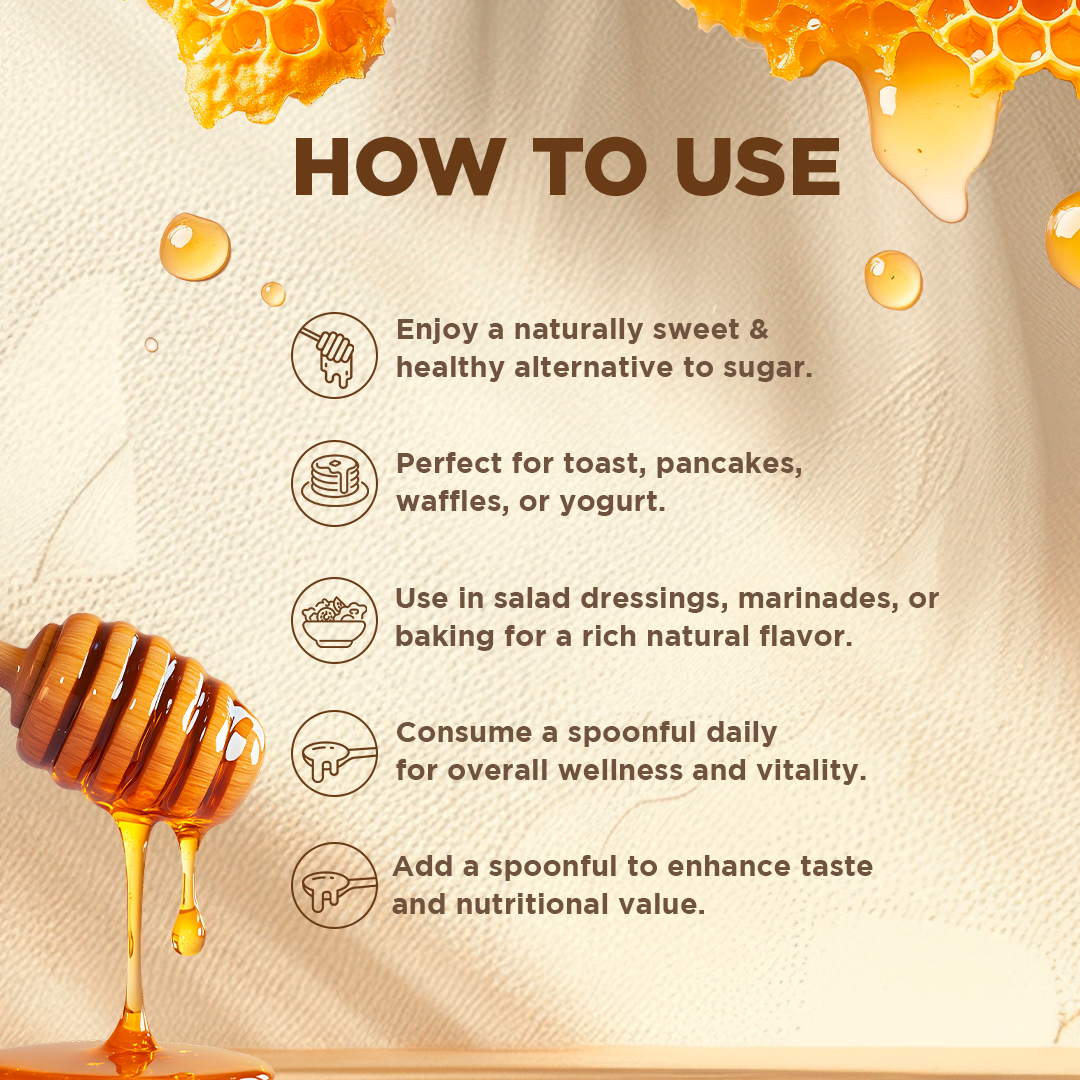 HOW TO USE

Enjoy a naturally sweet & healthy alternative to sugar.

Perfect for toast, pancakes, waffles, or yogurt.

Use in salad dressings, marinades, or baking for a rich natural flavor.

Consume a spoonful daily for overall wellness and vitality.

Add a spoonful to enhance taste and nutritional value.