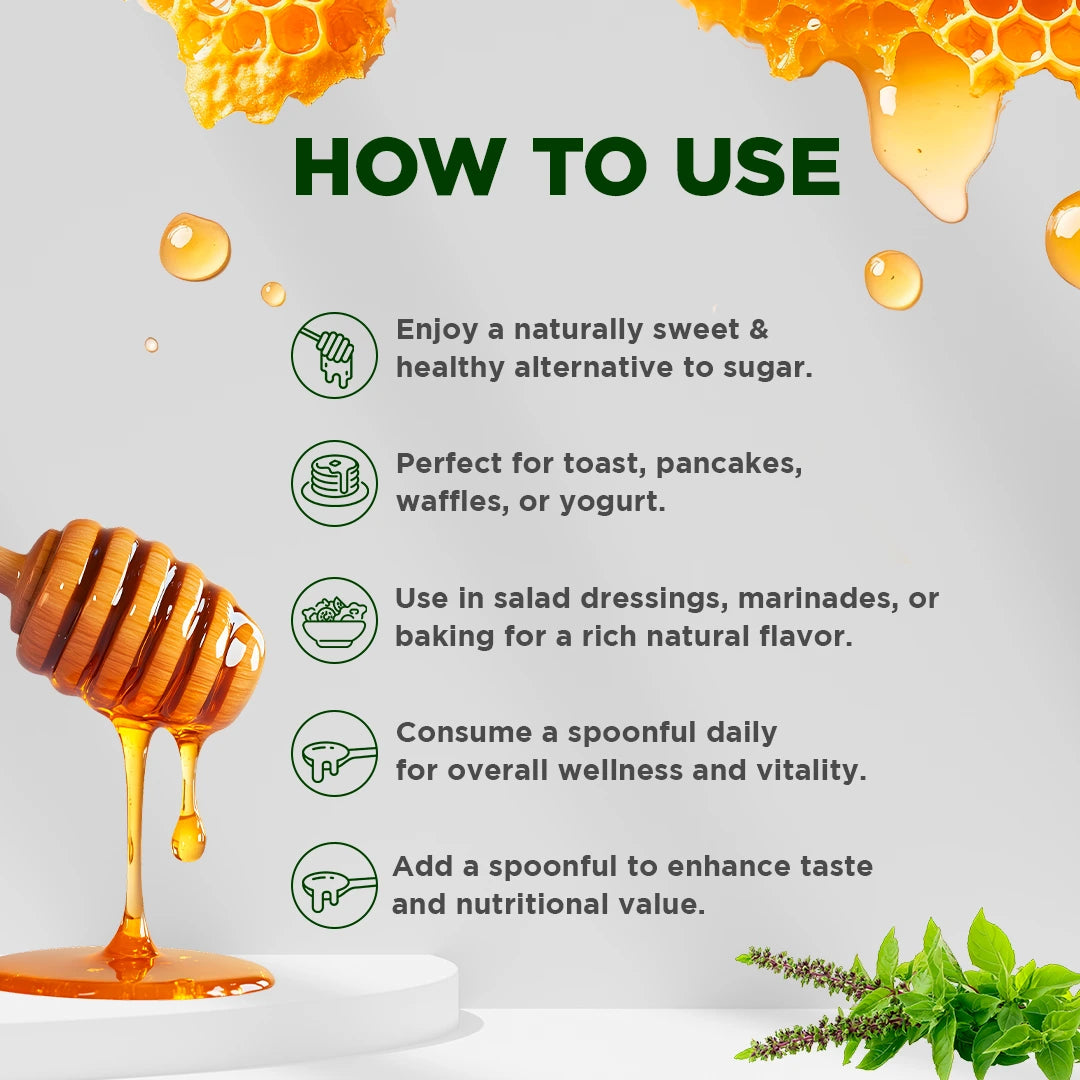 HOW TO USE

Enjoy a naturally sweet & healthy alternative to sugar.

Perfect for toast, pancakes, waffles, or yogurt.

Use in salad dressings, marinades, or baking for a rich natural flavor.

Consume a spoonful daily for overall wellness and vitality.

Add a spoonful to enhance taste and nutritional value.